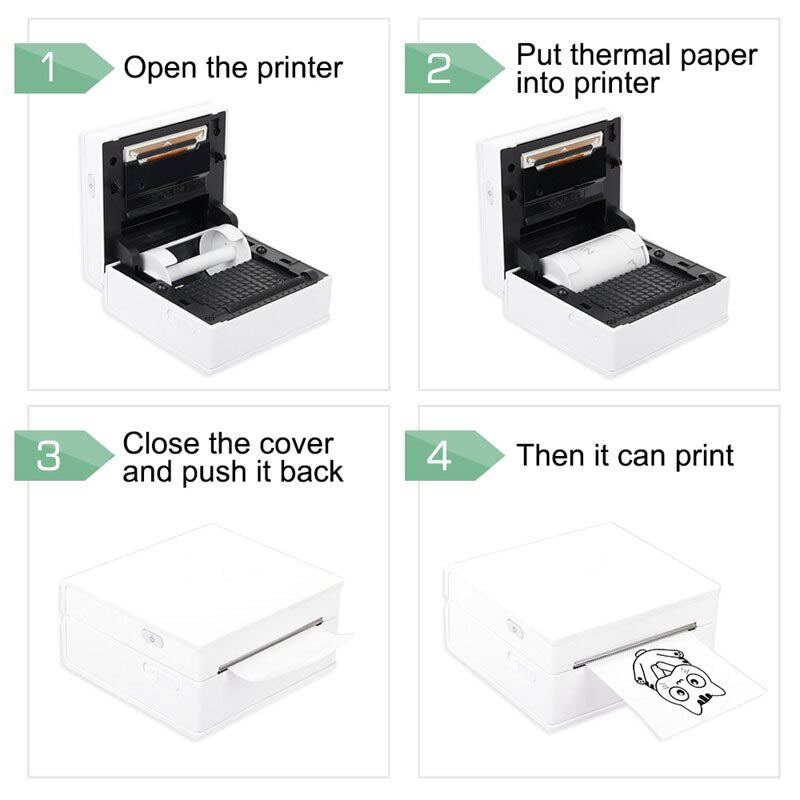 1 Open the printer

2 Put thermal paper into printer

3 Close the cover and push it back

4 Then it can print